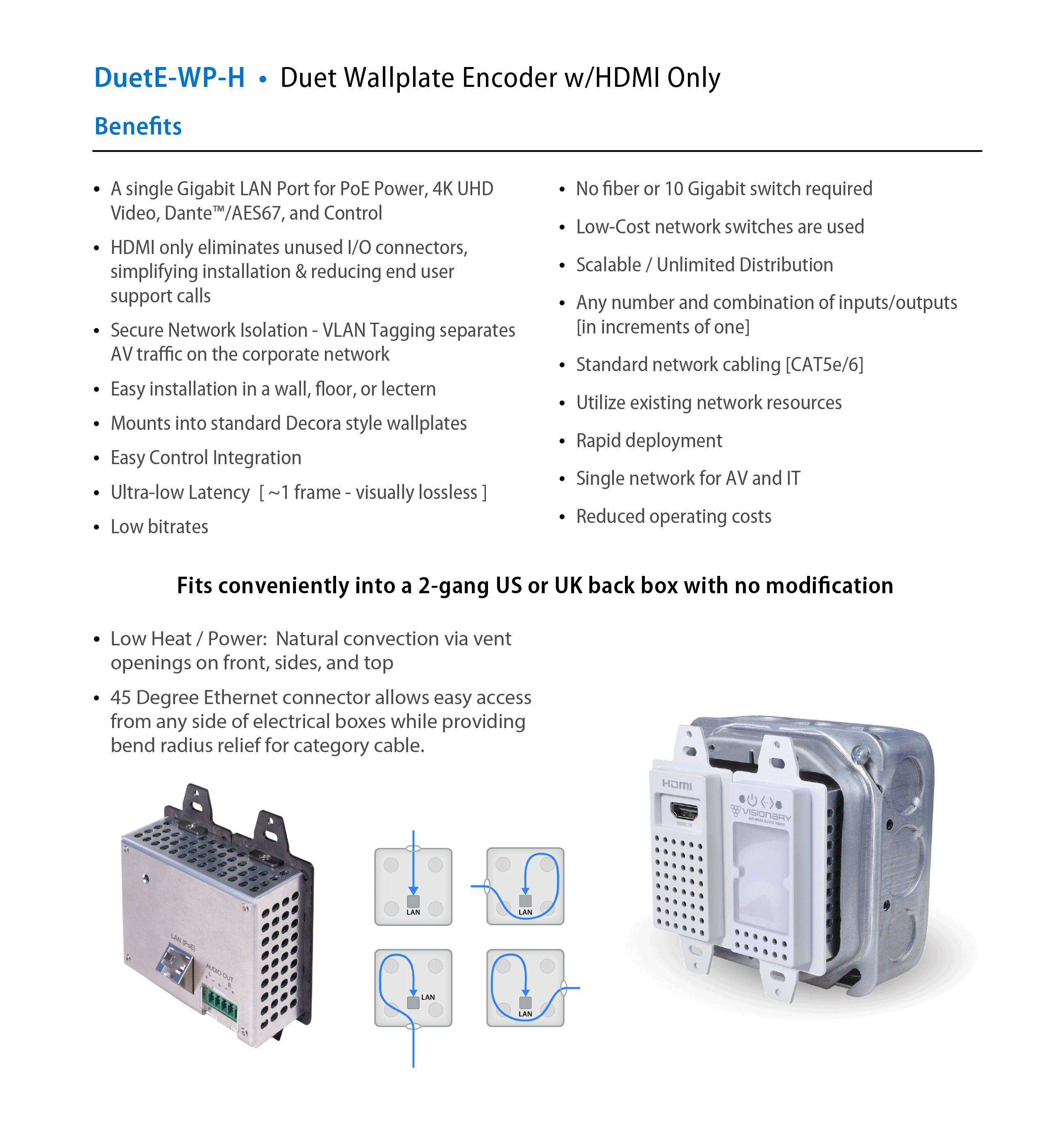 DuetE-WP-H • Duet Wallplate Encoder w/HDMI Only

Benefits

• A single Gigabit LAN Port for PoE Power, 4K UHD Video, Dante™/AES67, and Control
• HDMI only eliminates unused I/O connectors, simplifying installation & reducing end user support calls
• Secure Network Isolation - VLAN Tagging separates AV traffic on the corporate network
• Easy installation in a wall, floor, or lectern
• Mounts into standard Decora style wallplates
• Easy Control Integration
• Ultra-low Latency [ ~1 frame - visually lossless ]
• Low bitrates

• No fiber or 10 Gigabit switch required
• Low-Cost network switches are used
• Scalable / Unlimited Distribution
• Any number and combination of inputs/outputs [in increments of one]
• Standard network cabling [CAT5e/6]
• Utilize existing network resources
• Rapid deployment
• Single network for AV and IT
• Reduced operating costs

Fits conveniently into a 2-gang US or UK back box with no modification

• Low Heat / Power: Natural convection via vent openings on front, sides, and top
• 45 Degree Ethernet connector allows easy access from any side of electrical boxes while providing bend radius relief for category cable.

LAN (PoE)
AUDIO OUT
L - + R

LAN
LAN
LAN
LAN

HDMI
HDMI IN
VISIONARY
NETWORK AUDIO VIDEO